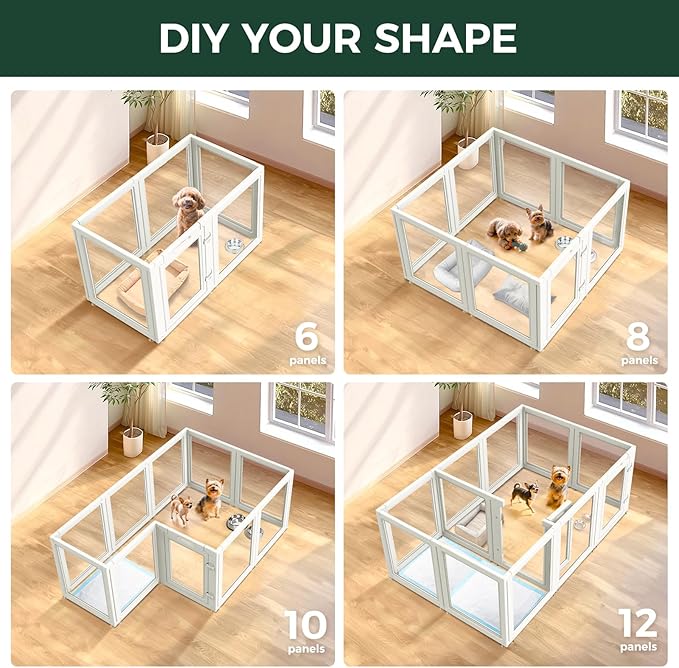 DIY YOUR SHAPE

6
panels

8
panels

10
panels

12
panels