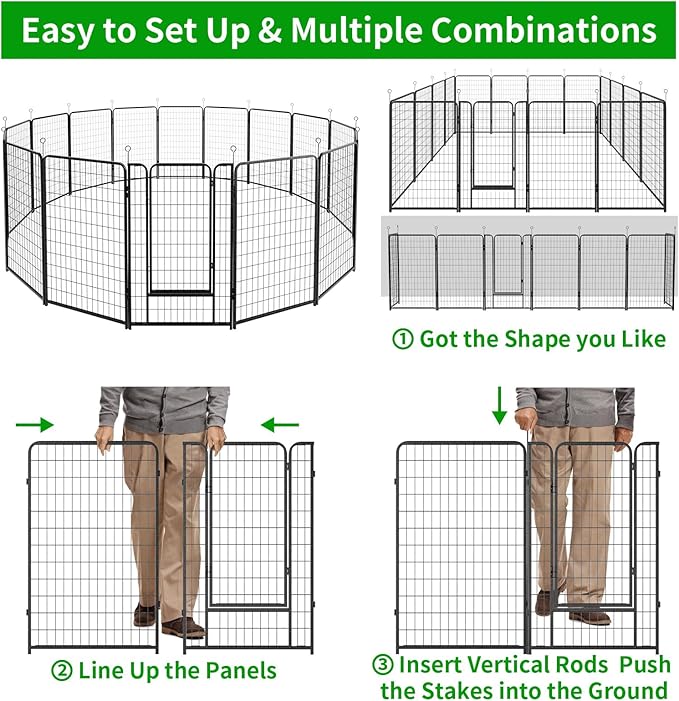 Easy to Set Up & Multiple Combinations

① Got the Shape you Like

② Line Up the Panels

③ Insert Vertical Rods Push the Stakes into the Ground