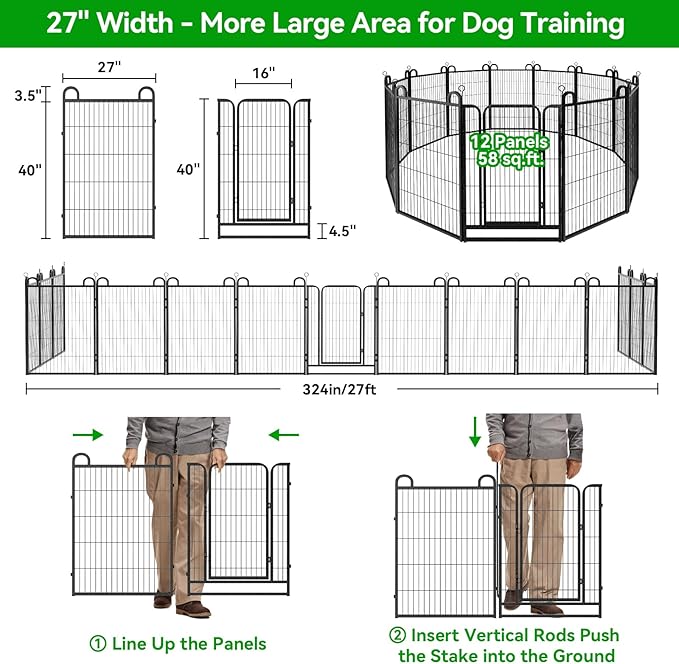 27" Width - More Large Area for Dog Training

27"

3.5"

40"

16"

40"

4.5"

12 Panels
58 sq.ft.

324in/27ft

① Line Up the Panels

② Insert Vertical Rods Push the Stake into the Ground