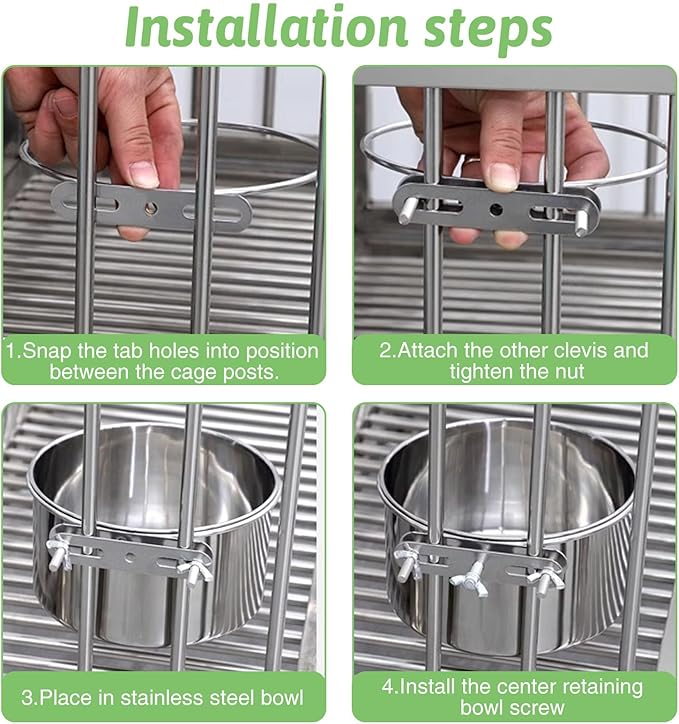 Installation steps

1.Snap the tab holes into position between the cage posts.

2.Attach the other clevis and tighten the nut

3.Place in stainless steel bowl

4.Install the center retaining bowl screw