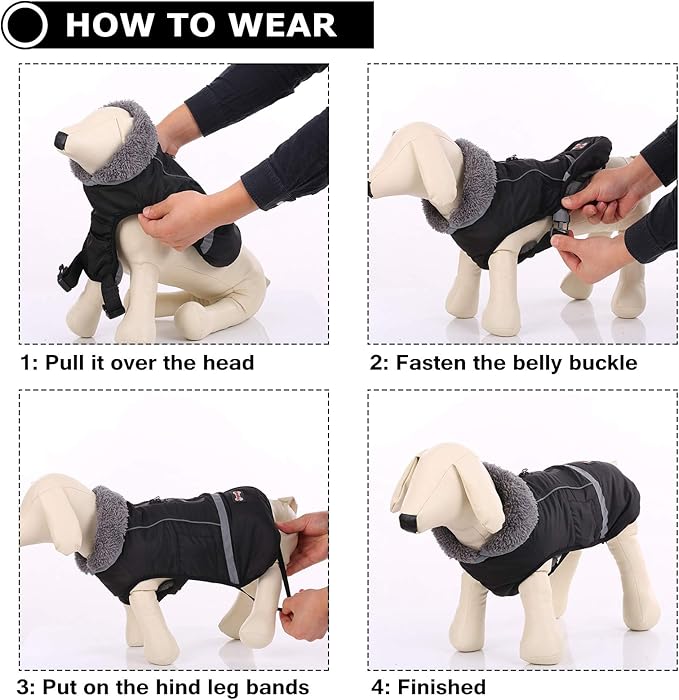 HOW TO WEAR

1: Pull it over the head

2: Fasten the belly buckle

3: Put on the hind leg bands

4: Finished