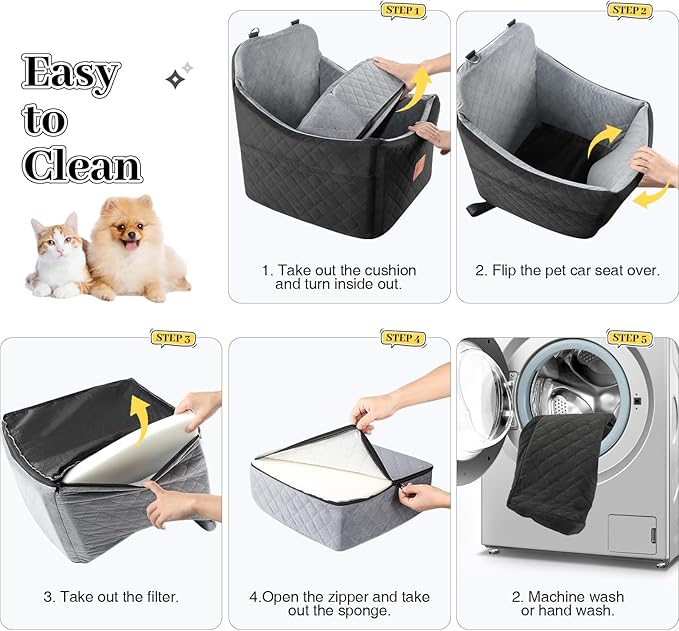 Easy to Clean

STEP 1

1. Take out the cushion and turn inside out.

STEP 2

2. Flip the pet car seat over.

STEP 3

3. Take out the filter.

STEP 4

4.Open the zipper and take out the sponge.

STEP 5

2. Machine wash or hand wash.