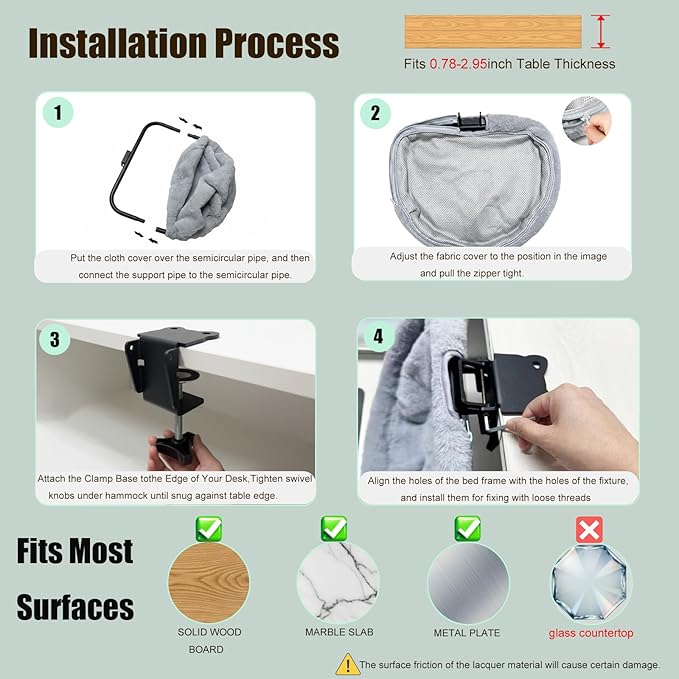 Installation Process

Fits 0.78-2.95inch Table Thickness

1

Put the cloth cover over the semicircular pipe, and then connect the support pipe to the semicircular pipe.

2

Adjust the fabric cover to the position in the image and pull the zipper tight.

3

Attach the Clamp Base tothe Edge of Your Desk,Tighten swivel knobs under hammock until snug against table edge.

4

Align the holes of the bed frame with the holes of the fixture, and install them for fixing with loose threads

Fits Most Surfaces

SOLID WOOD BOARD

MARBLE SLAB

METAL PLATE

glass countertop

The surface friction of the lacquer material will cause certain damage.