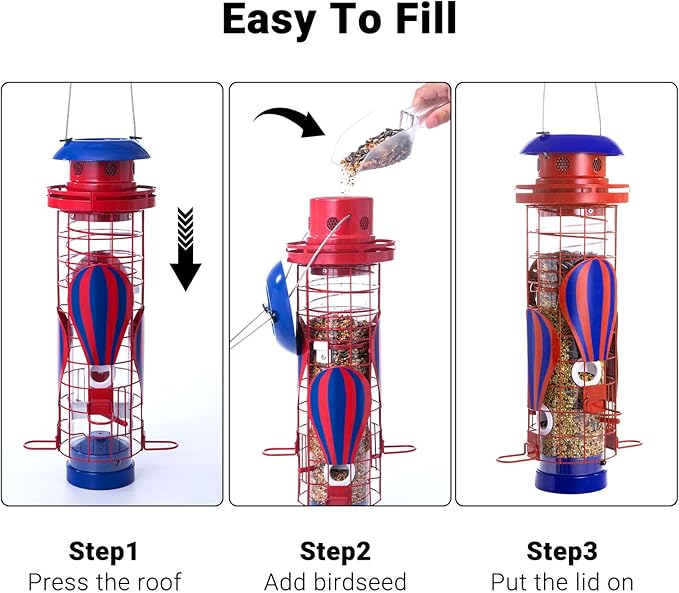 Easy To Fill

Step1
Press the roof

Step2
Add birdseed

Step3
Put the lid on