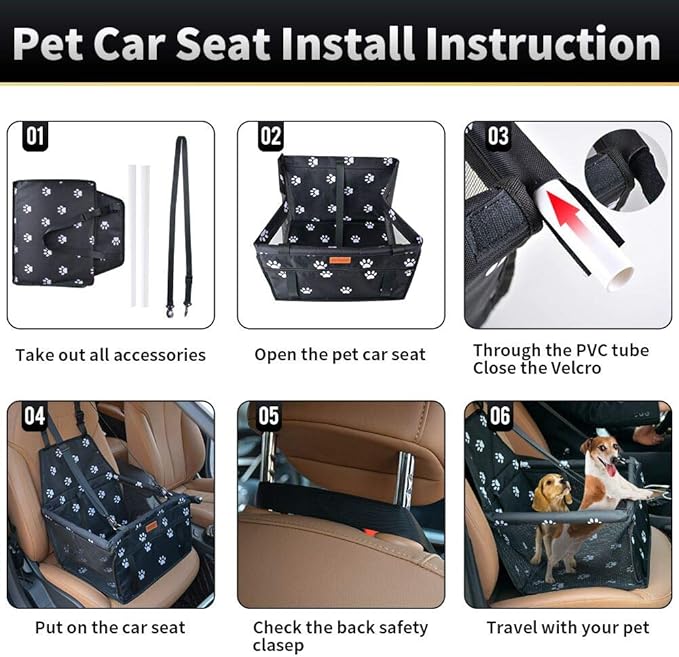 Pet Car Seat Install Instruction

01

Take out all accessories

02

Open the pet car seat

03

Through the PVC tube
Close the Velcro

04

Put on the car seat

05

Check the back safety clasep

06

Travel with your pet