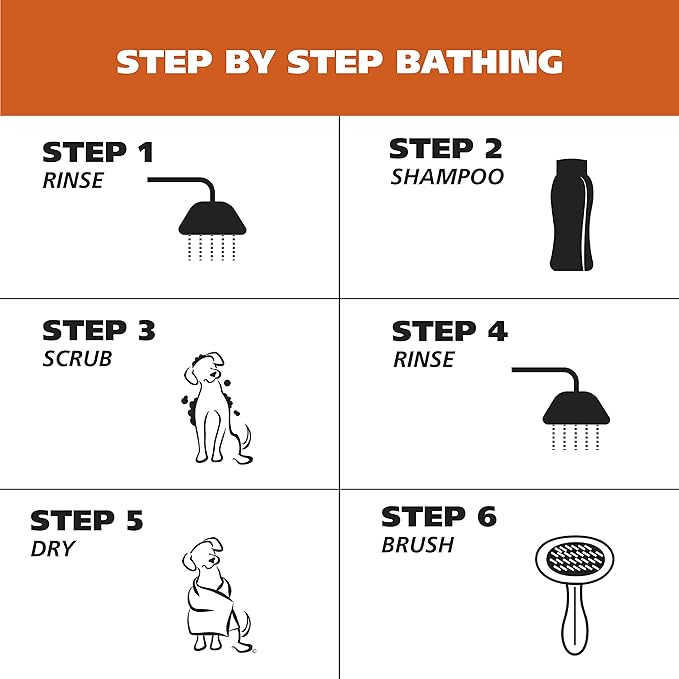 STEP BY STEP BATHING

STEP 1
RINSE

STEP 2
SHAMPOO

STEP 3
SCRUB

STEP 4
RINSE

STEP 5
DRY

STEP 6
BRUSH