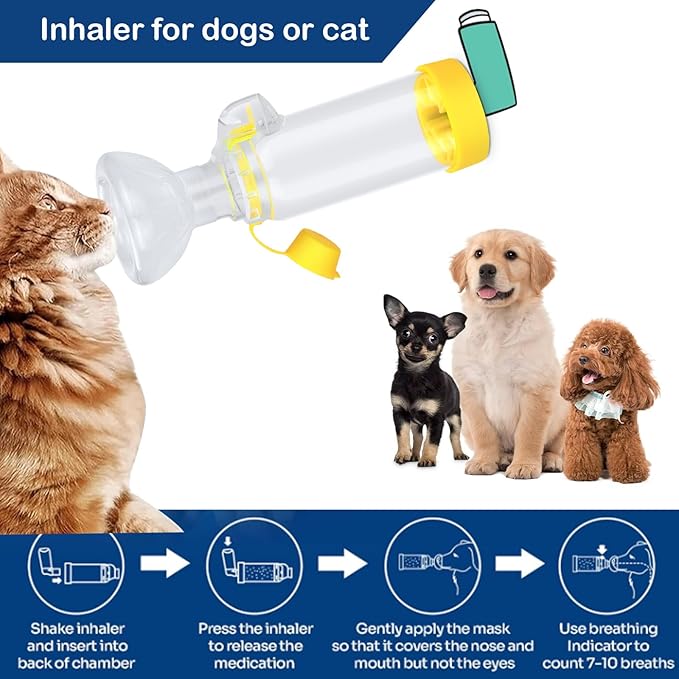 Inhaler for dogs or cat

Shake inhaler and insert into back of chamber

Press the inhaler to release the medication

Gently apply the mask so that it covers the nose and mouth but not the eyes

Use breathing Indicator to count 7-10 breaths