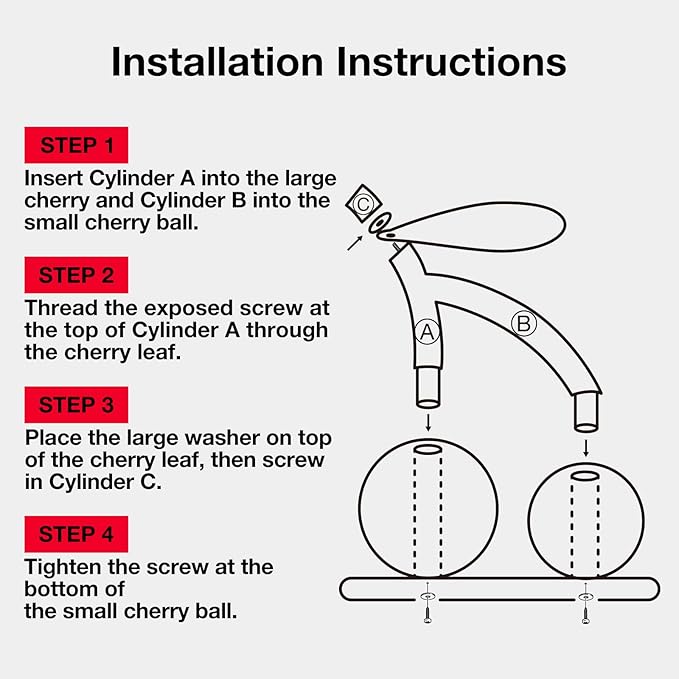 Installation Instructions

STEP 1

Insert Cylinder A into the large cherry and Cylinder B into the small cherry ball.

STEP 2

Thread the exposed screw at the top of Cylinder A through the cherry leaf.

STEP 3

Place the large washer on top of the cherry leaf, then screw in Cylinder C.

STEP 4

Tighten the screw at the bottom of
the small cherry ball.

C

A

B