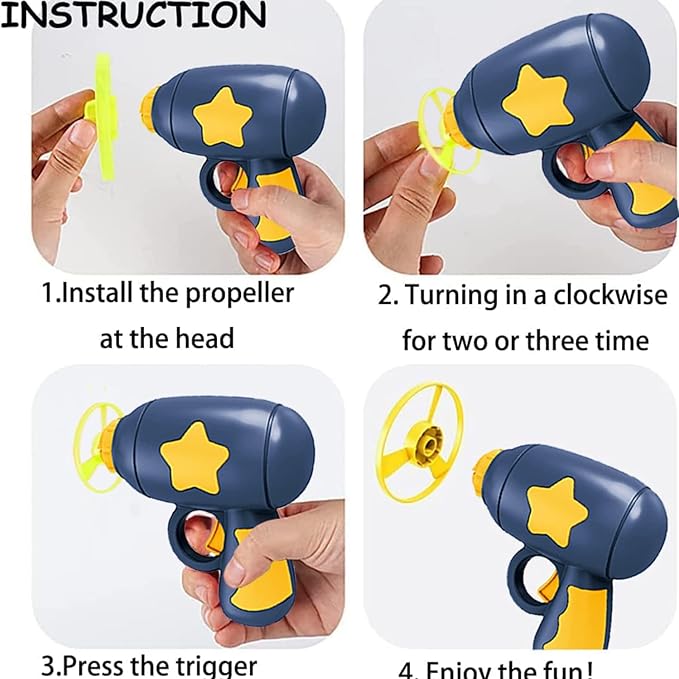 INSTRUCTION

1.Install the propeller at the head

2. Turning in a clockwise for two or three time

3.Press the trigger

4. Enjoy the fun!