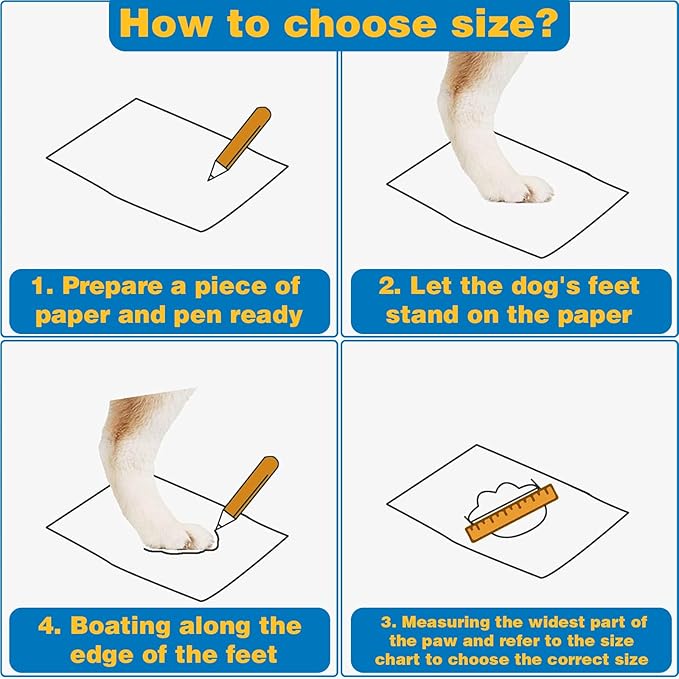 How to choose size?

1. Prepare a piece of paper and pen ready

2. Let the dog's feet stand on the paper

4. Boating along the edge of the feet

3. Measuring the widest part of the paw and refer to the size chart to choose the correct size