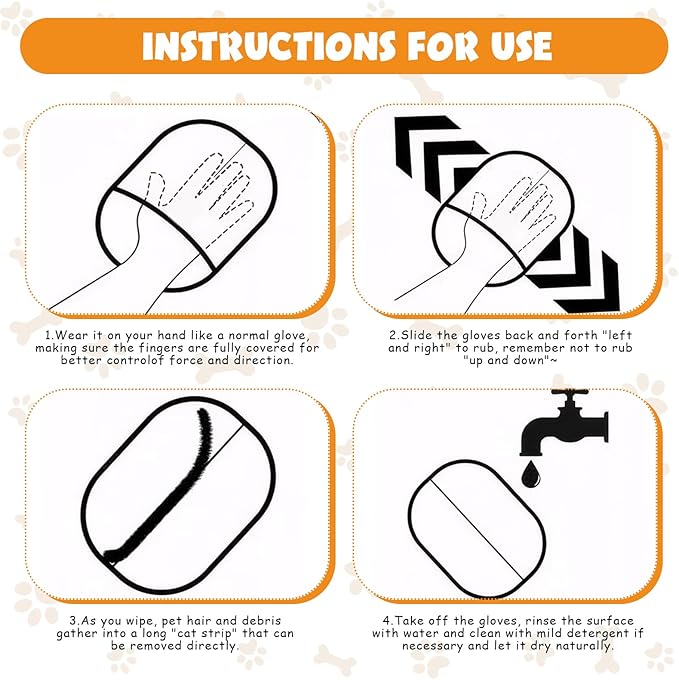 INSTRUCTIONS FOR USE

1.Wear it on your hand like a normal glove, making sure the fingers are fully covered for better controlof force and direction.

2.Slide the gloves back and forth "left and right" to rub, remember not to rub "up and down"~

3.As you wipe, pet hair and debris gather into a long "cat strip" that can be removed directly.

4.Take off the gloves, rinse the surface with water and clean with mild detergent if necessary and let it dry naturally.