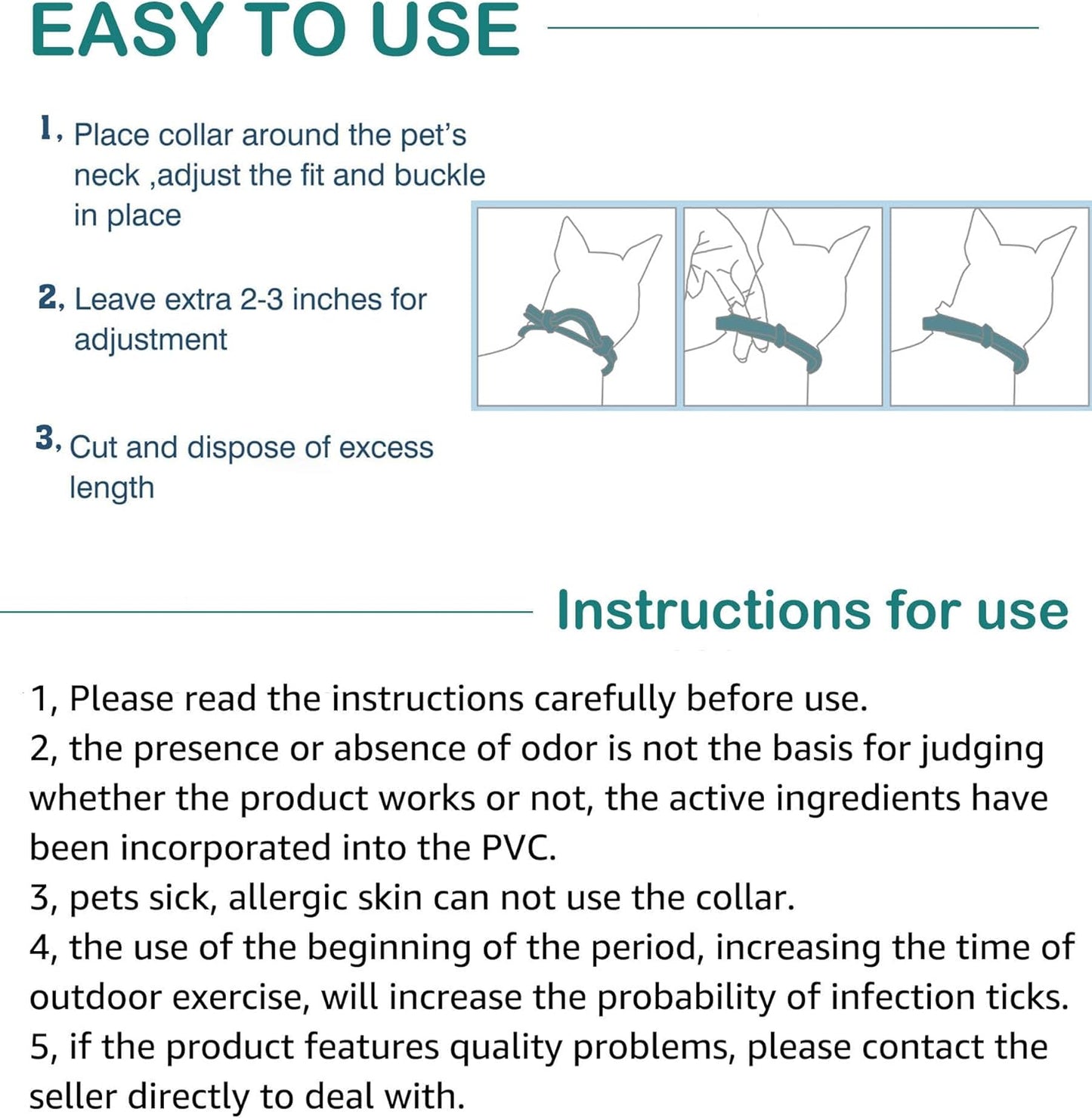 EASY TO USE

1, Place collar around the pet's neck ,adjust the fit and buckle in place

2, Leave extra 2-3 inches for adjustment

3, Cut and dispose of excess length

Instructions for use

1, Please read the instructions carefully before use.
2, the presence or absence of odor is not the basis for judging whether the product works or not, the active ingredients have been incorporated into the PVC.
3, pets sick, allergic skin can not use the collar.
4, the use of the beginning of the period, increasing the time of outdoor exercise, will increase the probability of infection ticks.
5, if the product features quality problems, please contact the seller directly to deal with.