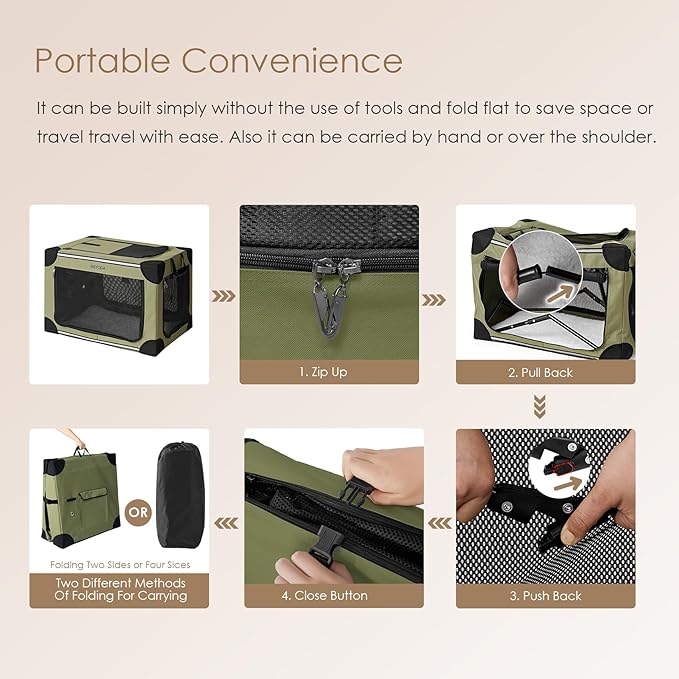 Portable Convenience

It can be built simply without the use of tools and fold flat to save space or travel travel with ease. Also it can be carried by hand or over the shoulder.

1. Zip Up

2. Pull Back

3. Push Back

4. Close Button

OR

Folding Two Sides or Four Sices

Two Different Methods Of Folding For Carrying