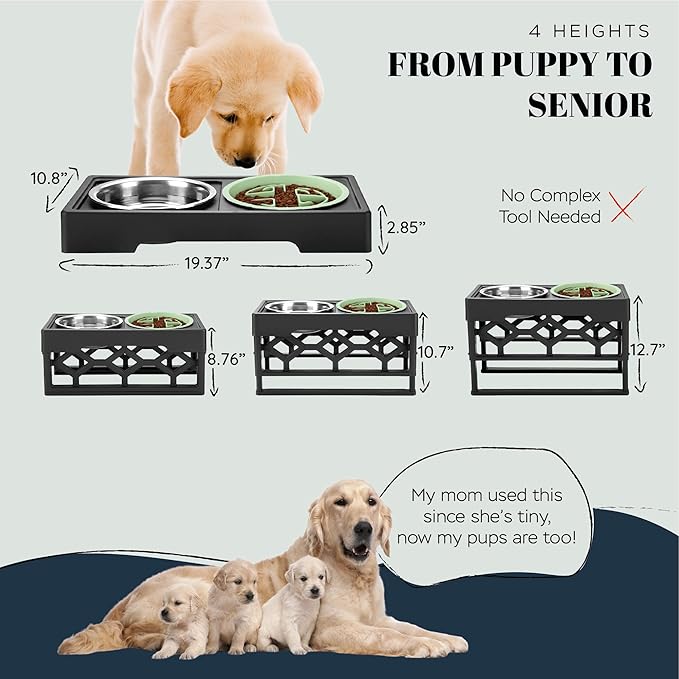 4 HEIGHTS

FROM PUPPY TO SENIOR

10.8”

No Complex Tool Needed

2.85”

19.37”

8.76”

10.7”

12.7”

My mom used this since she’s tiny, now my pups are too!