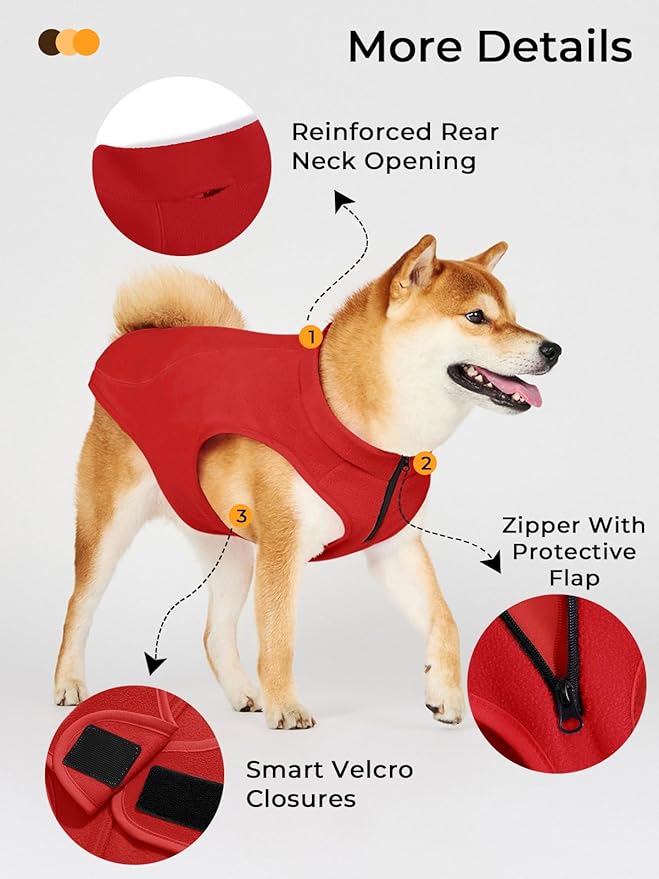 More Details

Reinforced Rear Neck Opening

1

2

3

Zipper With Protective Flap

Smart Velcro Closures