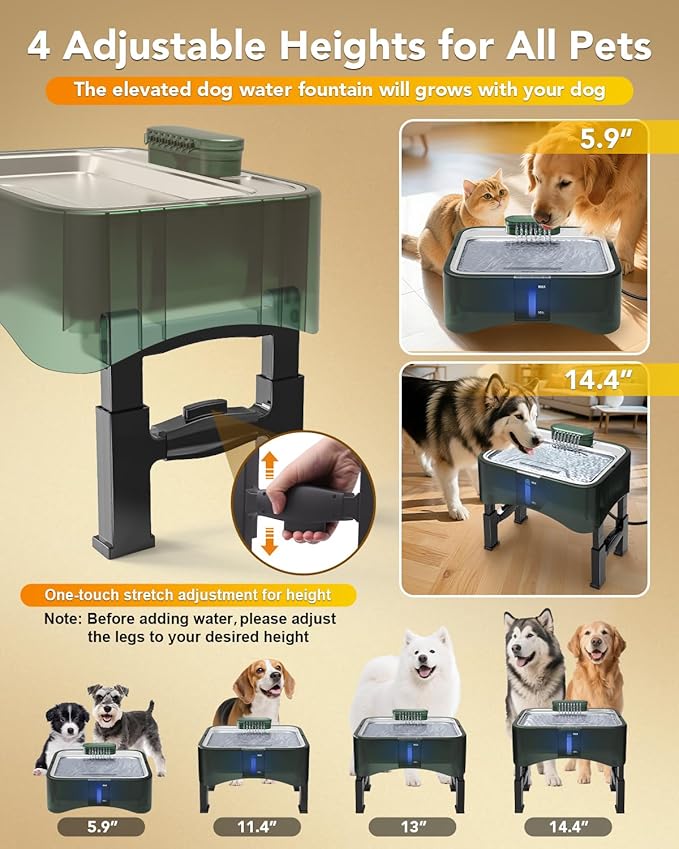 4 Adjustable Heights for All Pets

The elevated dog water fountain will grows with your dog

5.9"

MAX

MIN

14.4"

One-touch stretch adjustment for height

Note: Before adding water, please adjust the legs to your desired height

5.9"

11.4"

13"

14.4"