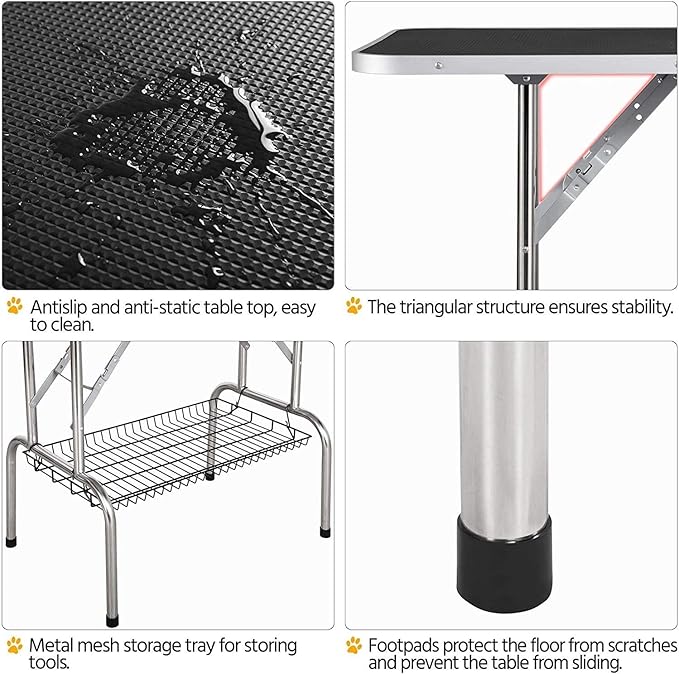 Antislip and anti-static table top, easy to clean.

The triangular structure ensures stability.

Metal mesh storage tray for storing tools.

Footpads protect the floor from scratches and prevent the table from sliding.