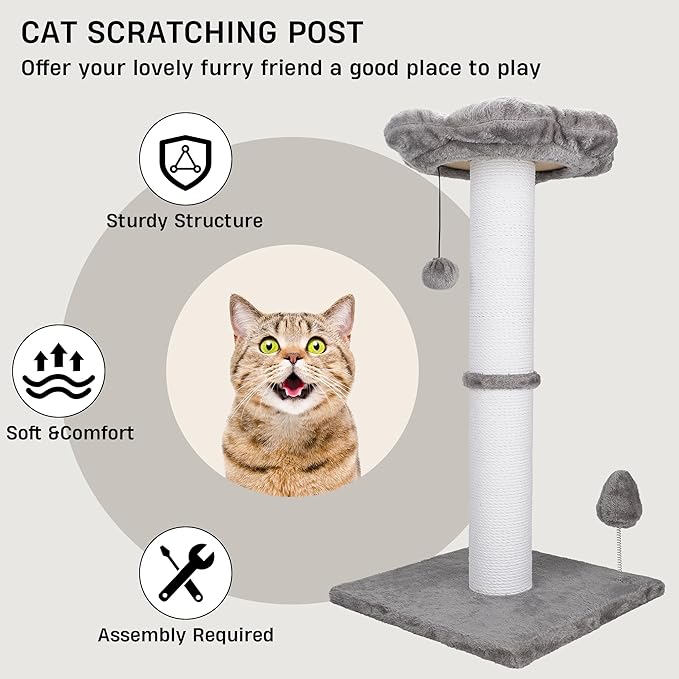 CAT SCRATCHING POST
Offer your lovely furry friend a good place to play

Sturdy Structure

Soft &Comfort

Assembly Required