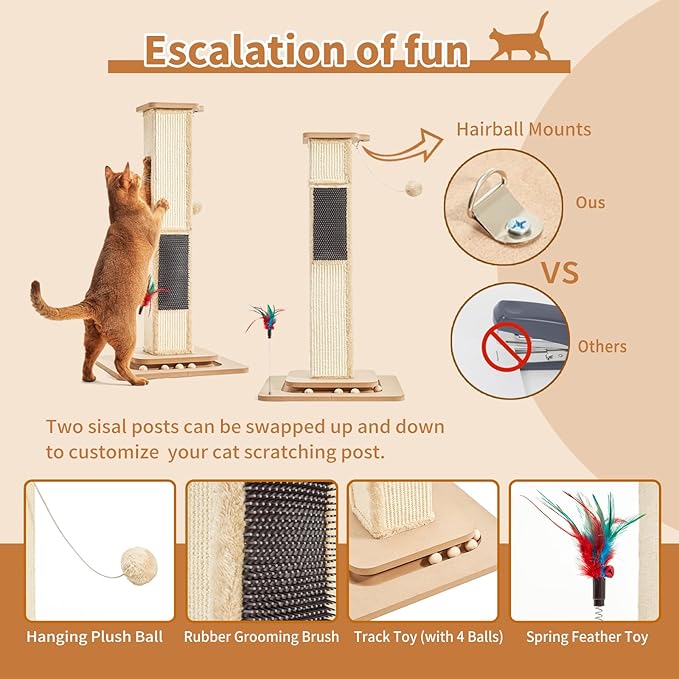 Escalation of fun

Hairball Mounts

Ous

VS

Others

Two sisal posts can be swapped up and down to customize your cat scratching post.

Hanging Plush Ball

Rubber Grooming Brush

Track Toy (with 4 Balls)

Spring Feather Toy