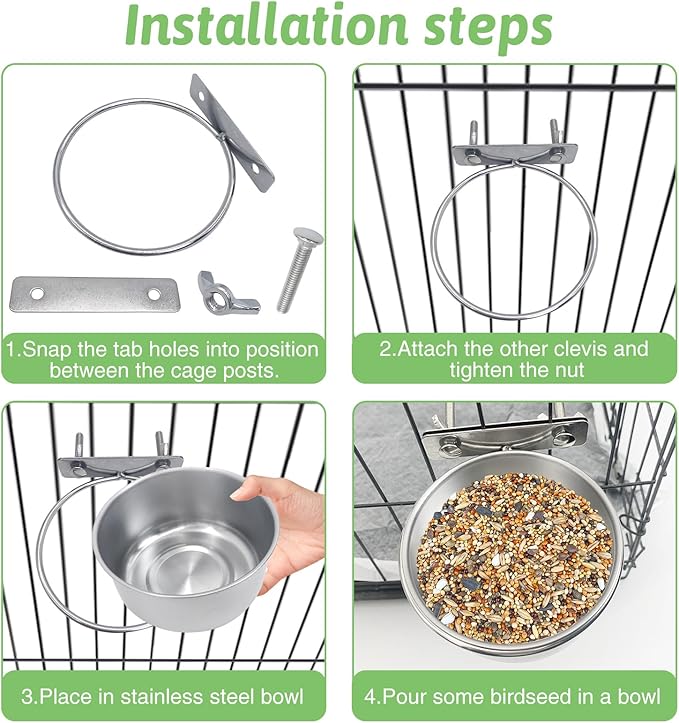 Installation steps

1.Snap the tab holes into position between the cage posts.

2.Attach the other clevis and tighten the nut

3.Place in stainless steel bowl

4.Pour some birdseed in a bowl