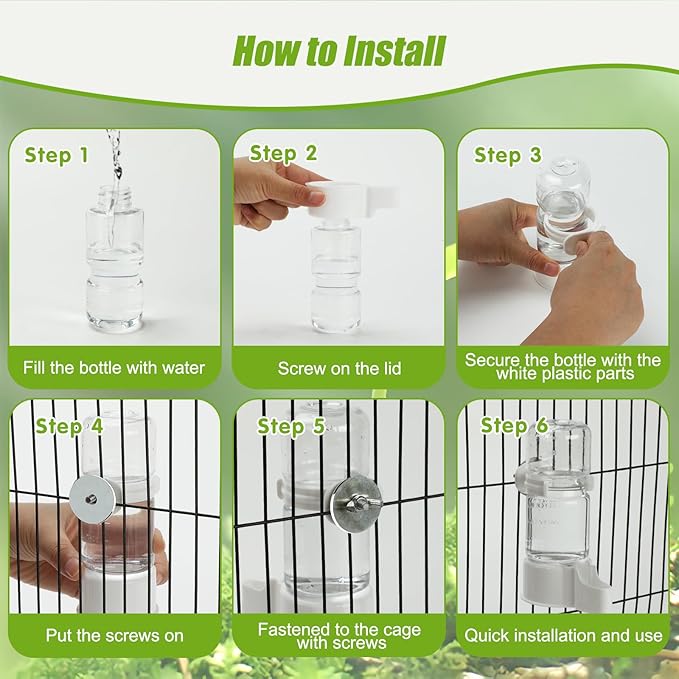 How to Install

Step 1

Fill the bottle with water

Step 2

Screw on the lid

Step 3

Secure the bottle with the white plastic parts

Step 4

Put the screws on

Step 5

Fastened to the cage with screws

Step 6

Quick installation and use