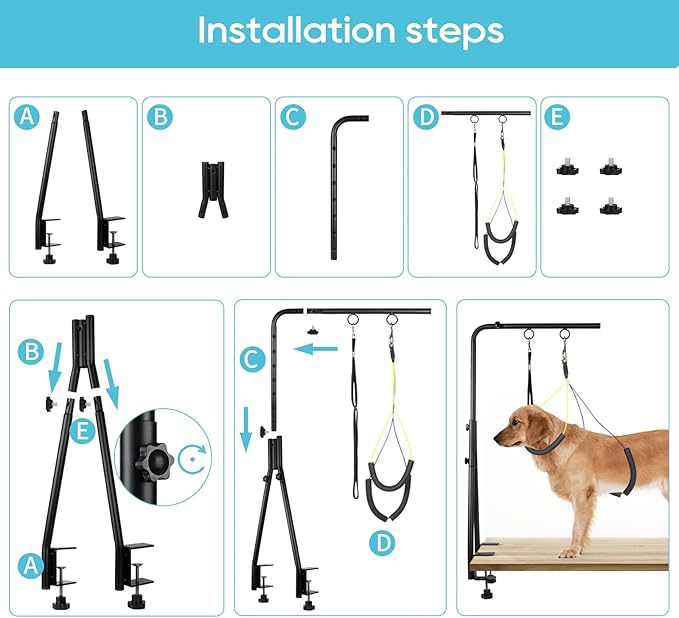 Installation steps

A

B

C

D

E

B

E

A

C

D