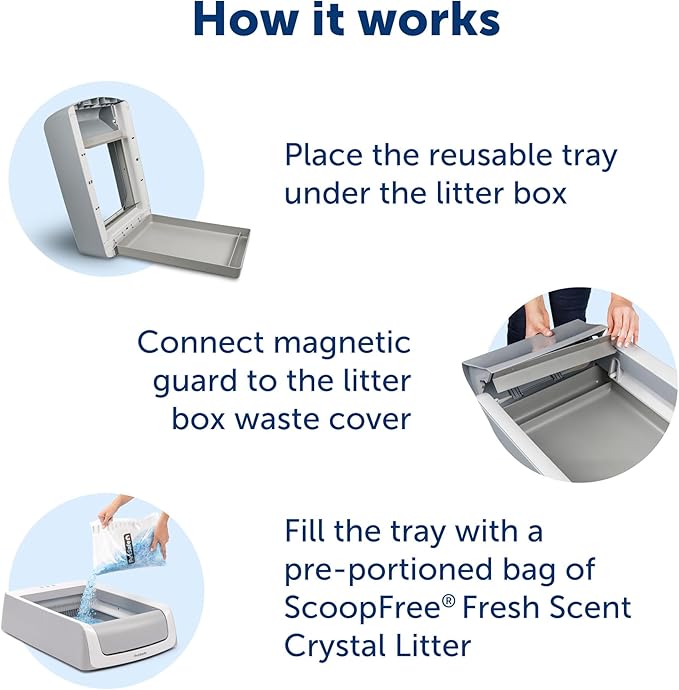 How it works

Place the reusable tray under the litter box

Connect magnetic guard to the litter box waste cover

Fill the tray with a pre-portioned bag of ScoopFree® Fresh Scent Crystal Litter