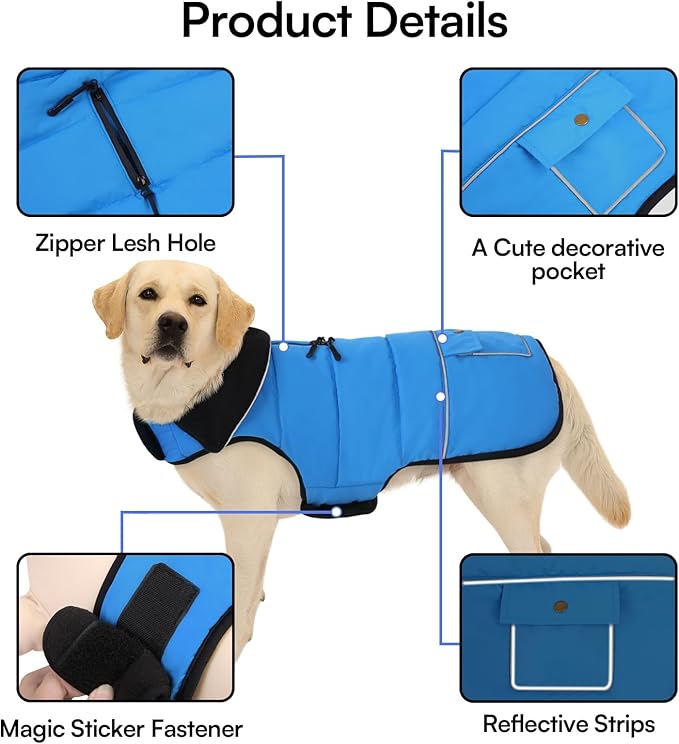 Product Details

Zipper Lesh Hole

A Cute decorative pocket

Magic Sticker Fastener

Reflective Strips