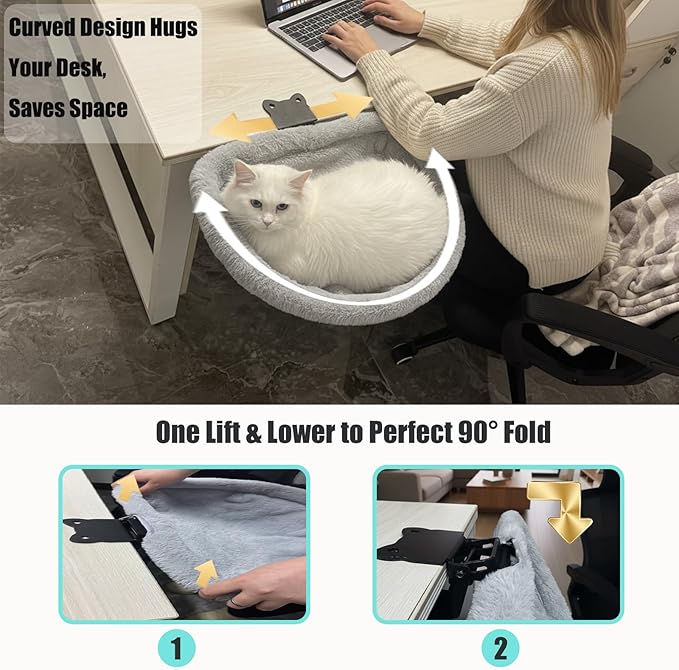 Curved Design Hugs Your Desk, Saves Space

One Lift & Lower to Perfect 90° Fold

1

2