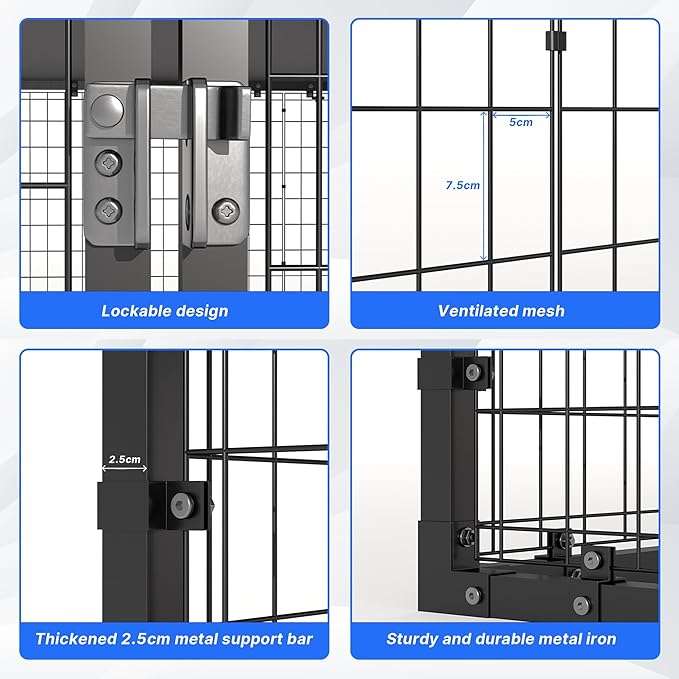 Lockable design

5cm

7.5cm

Ventilated mesh

2.5cm

Thickened 2.5cm metal support bar

Sturdy and durable metal iron