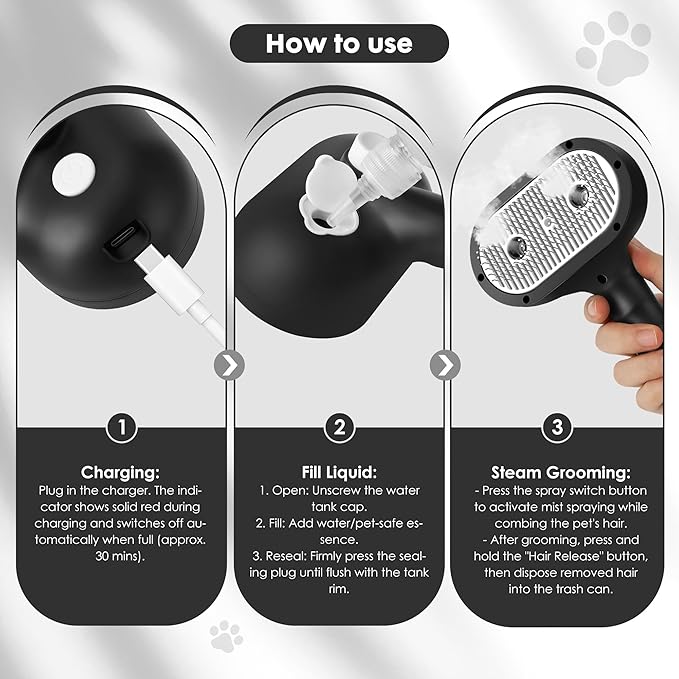 How to use

1

Charging:
Plug in the charger. The indicator shows solid red during charging and switches off automatically when full (approx. 30 mins).

2

Fill Liquid:
1. Open: Unscrew the water tank cap.
2. Fill: Add water/pet-safe essence.
3. Reseal: Firmly press the sealing plug until flush with the tank rim.

3

Steam Grooming:
- Press the spray switch button to activate mist spraying while combing the pet's hair.
- After grooming, press and hold the "Hair Release" button, then dispose removed hair into the trash can.