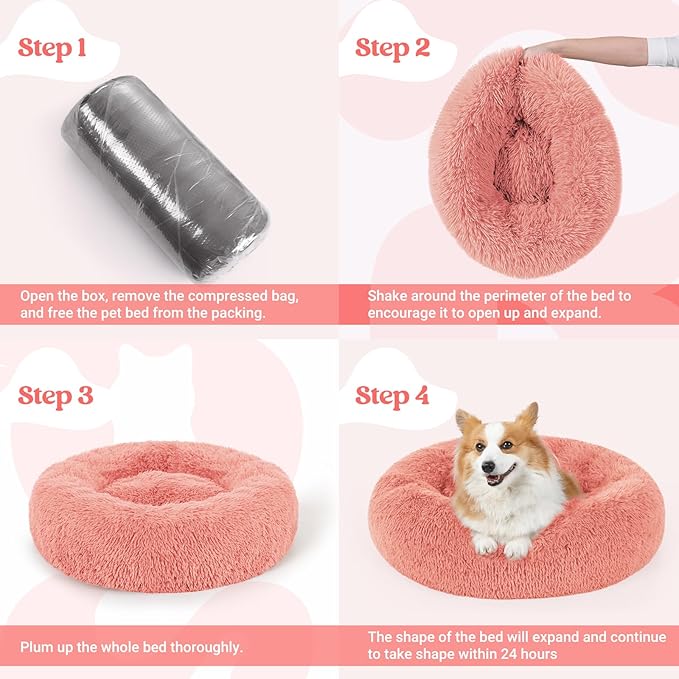 Step 1

Open the box, remove the compressed bag, and free the pet bed from the packing.

Step 2

Shake around the perimeter of the bed to encourage it to open up and expand.

Step 3

Plum up the whole bed thoroughly.

Step 4

The shape of the bed will expand and continue to take shape within 24 hours