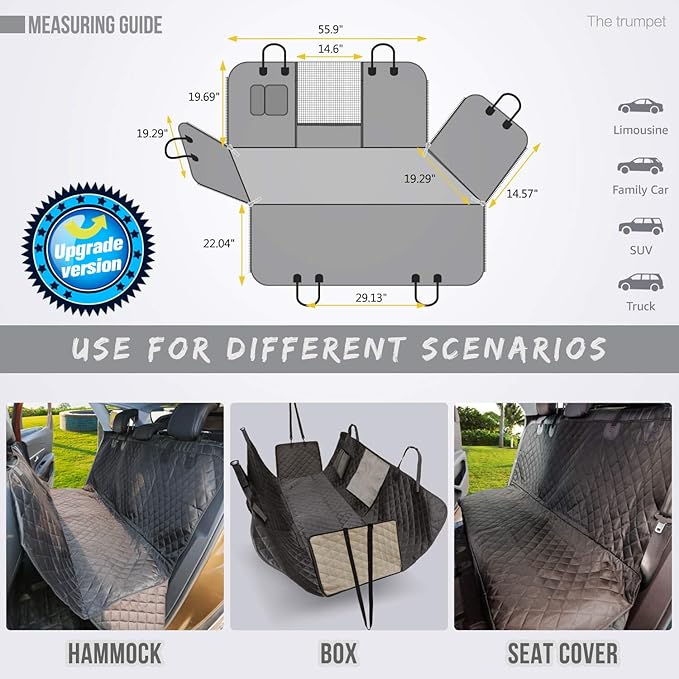 MEASURING GUIDE

The trumpet

55.9"

14.6"

19.69"

19.29"

19.29"

14.57"

22.04"

29.13"

Upgrade version

Limousine

Family Car

SUV

Truck

USE FOR DIFFERENT SCENARIOS

HAMMOCK

BOX

SEAT COVER