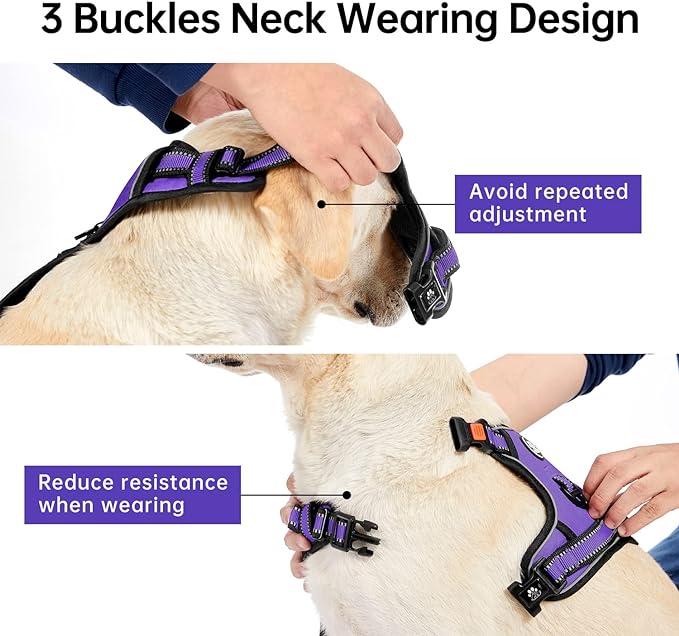 3 Buckles Neck Wearing Design

Avoid repeated adjustment

Reduce resistance when wearing