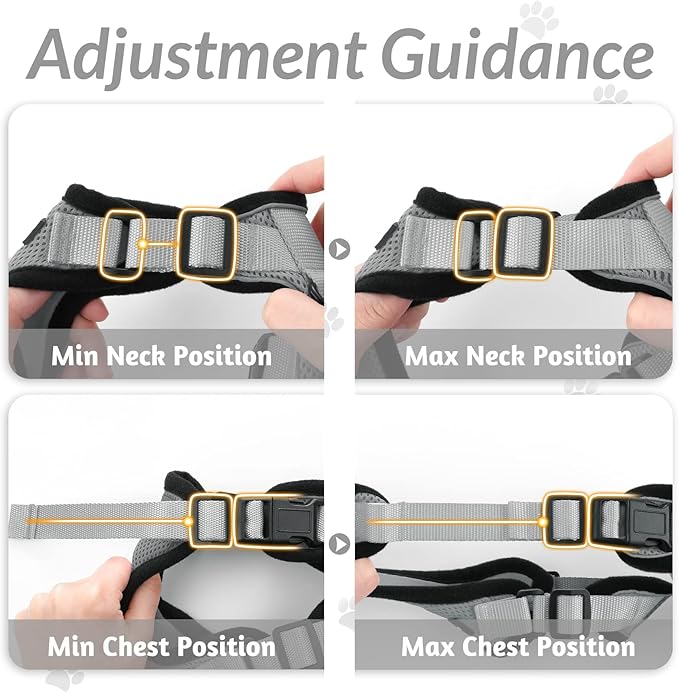 Adjustment Guidance

Min Neck Position

Max Neck Position

Min Chest Position

Max Chest Position