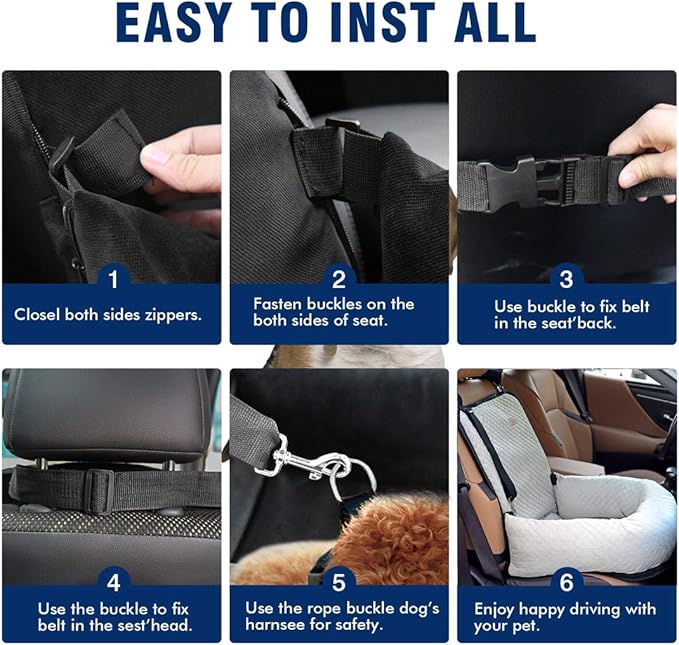 EASY TO INST ALL

1
Closel both sides zippers.

2
Fasten buckles on the both sides of seat.

3
Use buckle to fix belt in the seat'back.

4
Use the buckle to fix belt in the sest'head.

5
Use the rope buckle dog's harnsee for safety.

6
Enjoy happy driving with your pet.