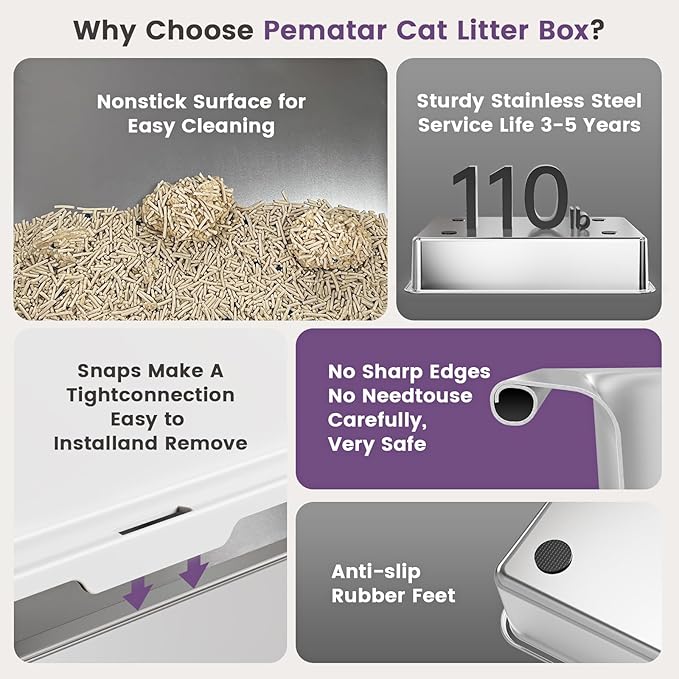 Why Choose Pematar Cat Litter Box?

Nonstick Surface for Easy Cleaning

Sturdy Stainless Steel Service Life 3-5 Years

110 lb

Snaps Make A Tightconnection Easy to Installand Remove

No Sharp Edges No Needtouse Carefully, Very Safe

Anti-slip Rubber Feet