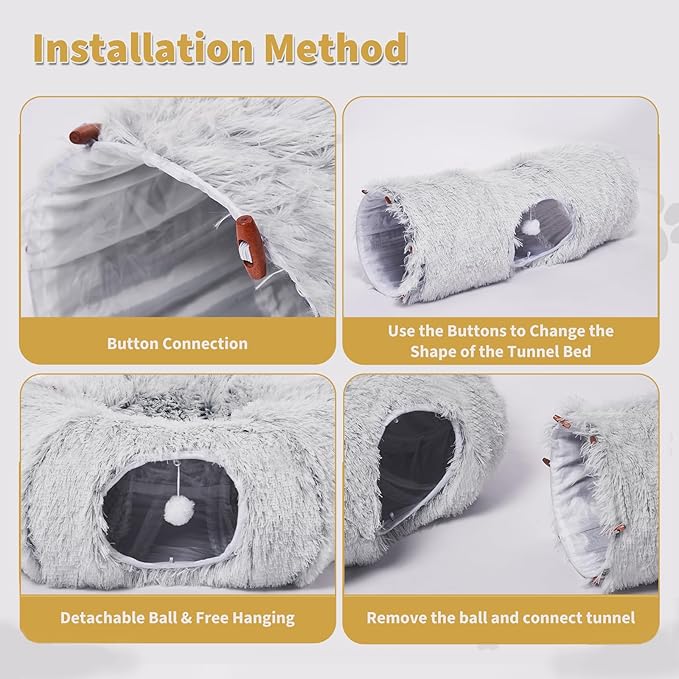 Installation Method

Button Connection

Use the Buttons to Change the Shape of the Tunnel Bed

Detachable Ball & Free Hanging

Remove the ball and connect tunnel