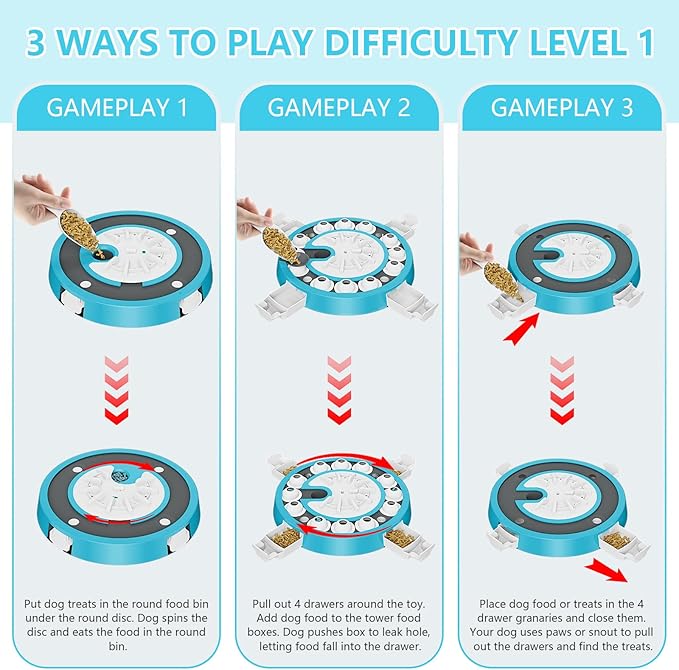 3 WAYS TO PLAY DIFFICULTY LEVEL 1

GAMEPLAY 1

Put dog treats in the round food bin under the round disc. Dog spins the disc and eats the food in the round bin.

GAMEPLAY 2

Pull out 4 drawers around the toy. Add dog food to the tower food boxes. Dog pushes box to leak hole, letting food fall into the drawer.

GAMEPLAY 3

Place dog food or treats in the 4 drawer granaries and close them. Your dog uses paws or snout to pull out the drawers and find the treats.