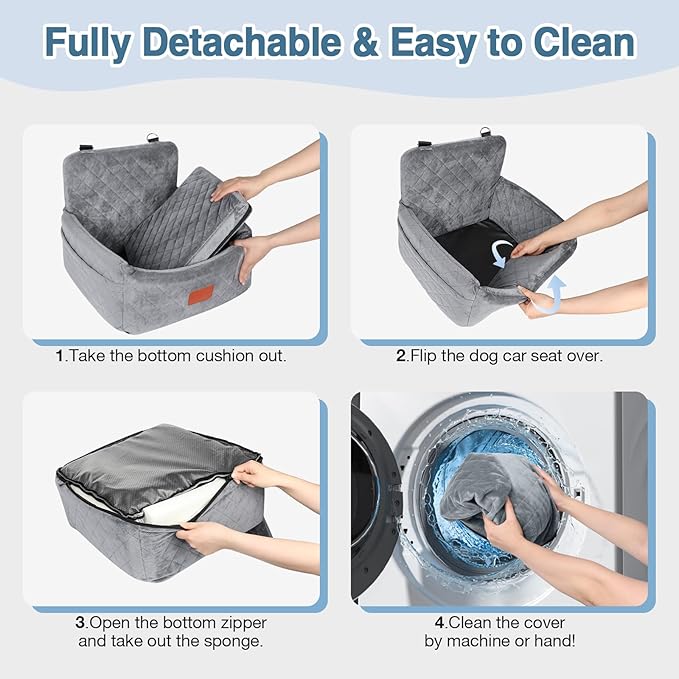 Fully Detachable & Easy to Clean

1.Take the bottom cushion out.

2.Flip the dog car seat over.

3.Open the bottom zipper and take out the sponge.

4.Clean the cover by machine or hand!