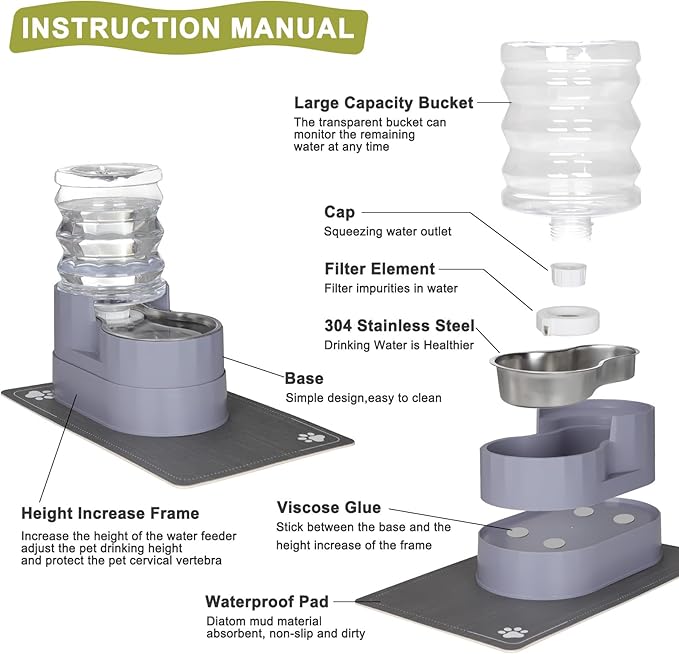 INSTRUCTION MANUAL

Large Capacity Bucket
The transparent bucket can monitor the remaining water at any time

Cap
Squeezing water outlet

Filter Element
Filter impurities in water

304 Stainless Steel
Drinking Water is Healthier

Base
Simple design,easy to clean

Height Increase Frame
Increase the height of the water feeder adjust the pet drinking height and protect the pet cervical vertebra

Viscose Glue
Stick between the base and the height increase of the frame

Waterproof Pad
Diatom mud material absorbent, non-slip and dirty