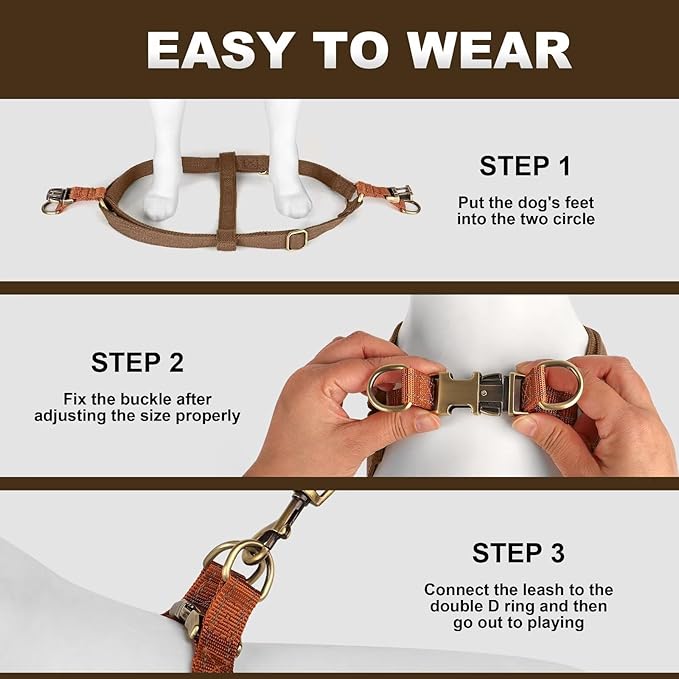 EASY TO WEAR

STEP 1

Put the dog's feet into the two circle

STEP 2

Fix the buckle after adjusting the size properly

STEP 3

Connect the leash to the double D ring and then go out to playing