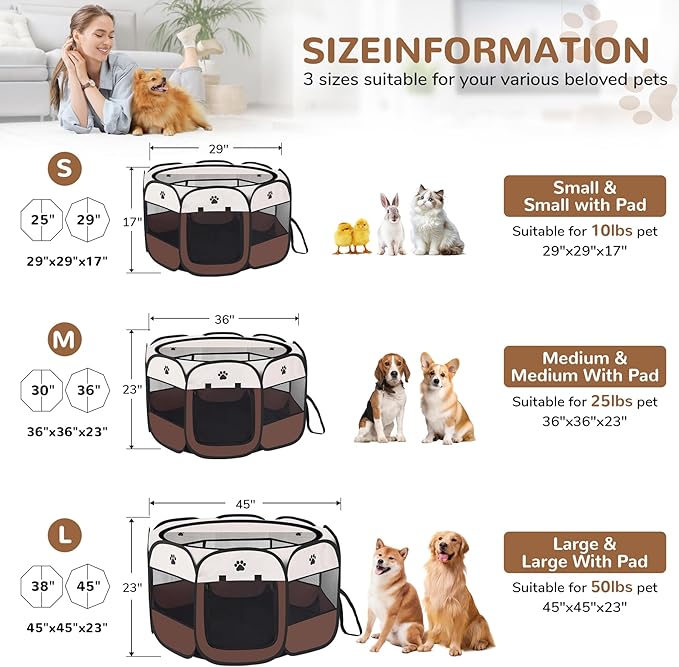 SIZEINFORMATION
3 sizes suitable for your various beloved pets

S
25"
29"
29"x29"x17"
29"
17"

Small & Small with Pad
Suitable for 10lbs pet
29"x29"x17"

M
30"
36"
36"x36"x23"
36"
23"

Medium & Medium With Pad
Suitable for 25lbs pet
36"x36"x23"

L
38"
45"
45"x45"x23"
45"
23"

Large & Large With Pad
Suitable for 50lbs pet
45"x45"x23"