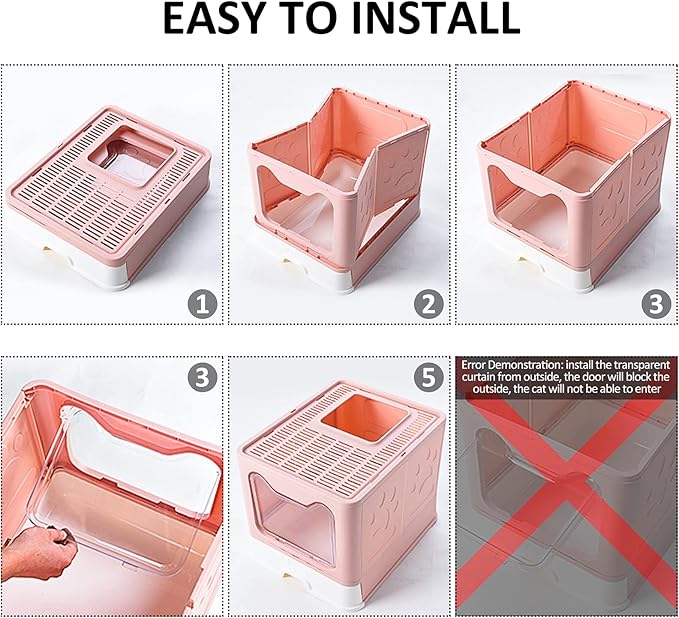 EASY TO INSTALL

1

2

3

3

5

Error Demonstration: install the transparent curtain from outside, the door will block the outside, the cat will not be able to enter