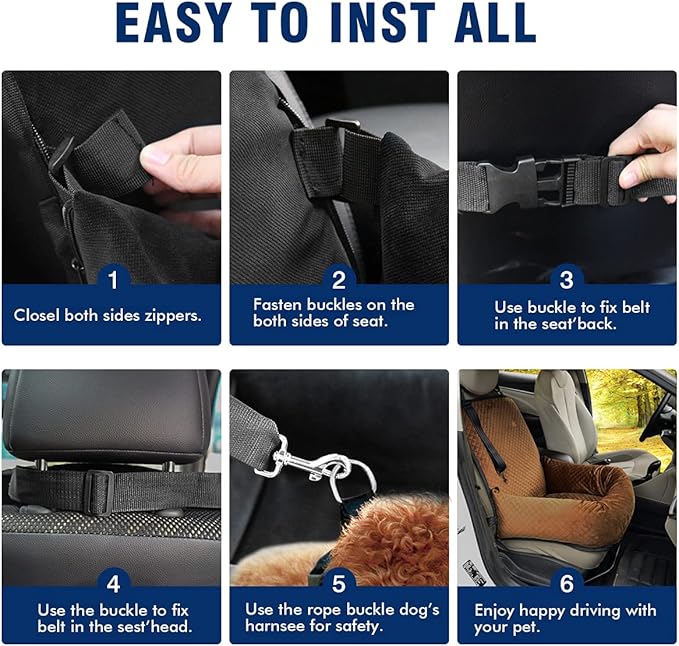 EASY TO INST ALL

1
Closel both sides zippers.

2
Fasten buckles on the both sides of seat.

3
Use buckle to fix belt in the seat'back.

4
Use the buckle to fix belt in the sest'head.

5
Use the rope buckle dog's harnsee for safety.

6
Enjoy happy driving with your pet.