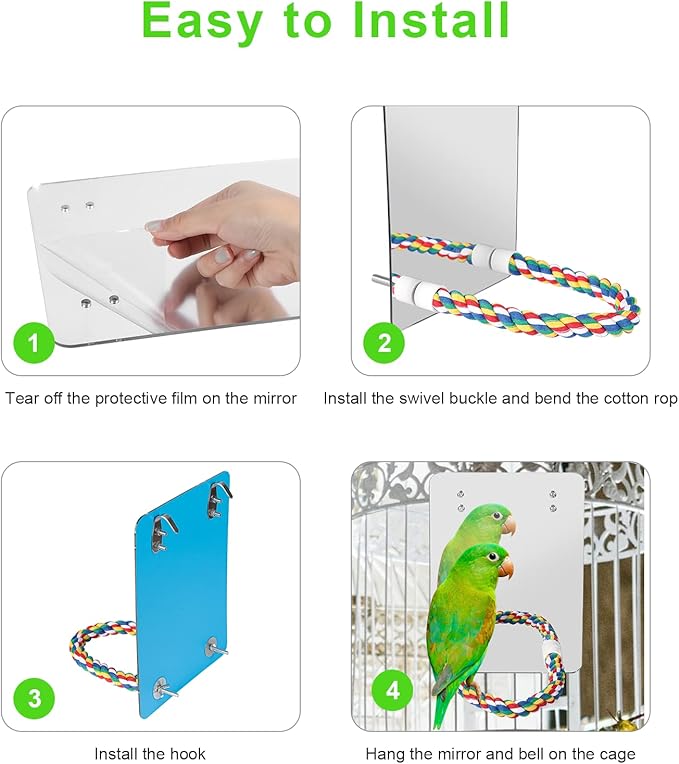 Easy to Install

1

Tear off the protective film on the mirror

2

Install the swivel buckle and bend the cotton rop

3

Install the hook

4

Hang the mirror and bell on the cage