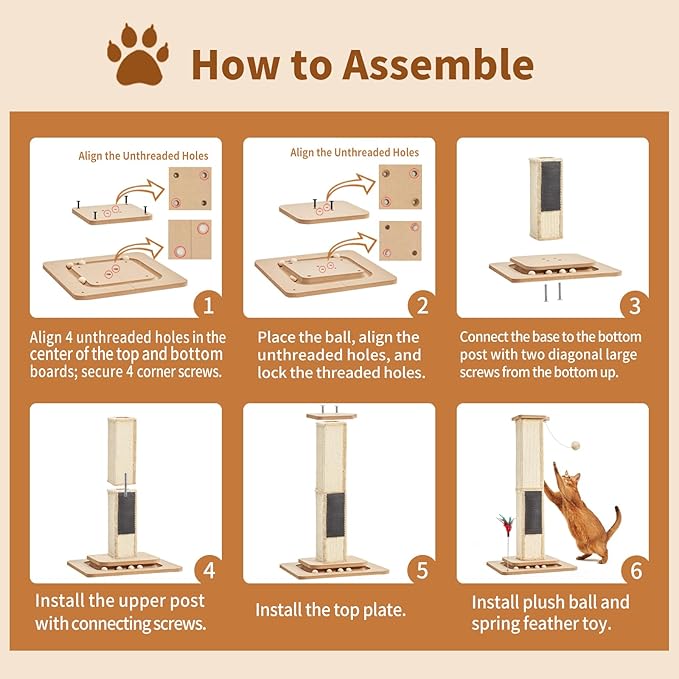 How to Assemble

Align the Unthreaded Holes

1

Align 4 unthreaded holes in the center of the top and bottom boards; secure 4 corner screws.

Align the Unthreaded Holes

2

Place the ball, align the unthreaded holes, and lock the threaded holes.

3

Connect the base to the bottom post with two diagonal large screws from the bottom up.

4

Install the upper post with connecting screws.

5

Install the top plate.

6

Install plush ball and spring feather toy.