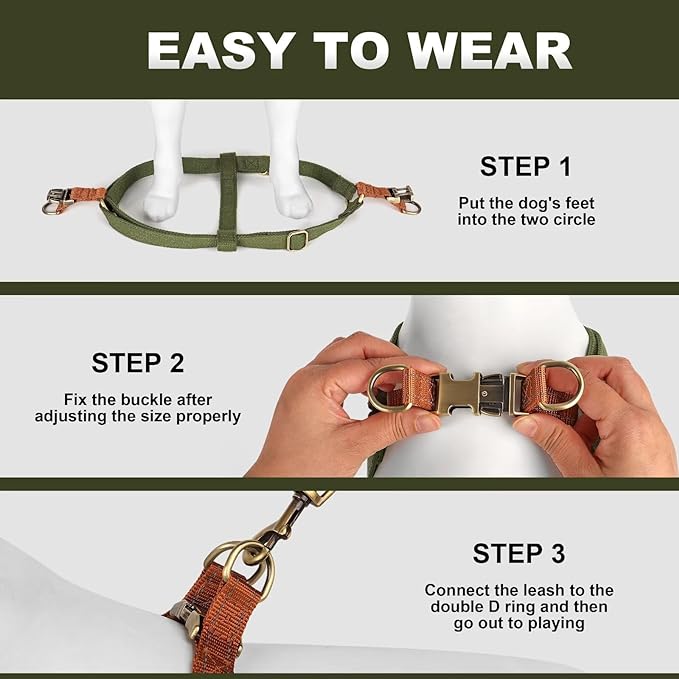 EASY TO WEAR

STEP 1

Put the dog's feet into the two circle

STEP 2

Fix the buckle after adjusting the size properly

STEP 3

Connect the leash to the double D ring and then go out to playing