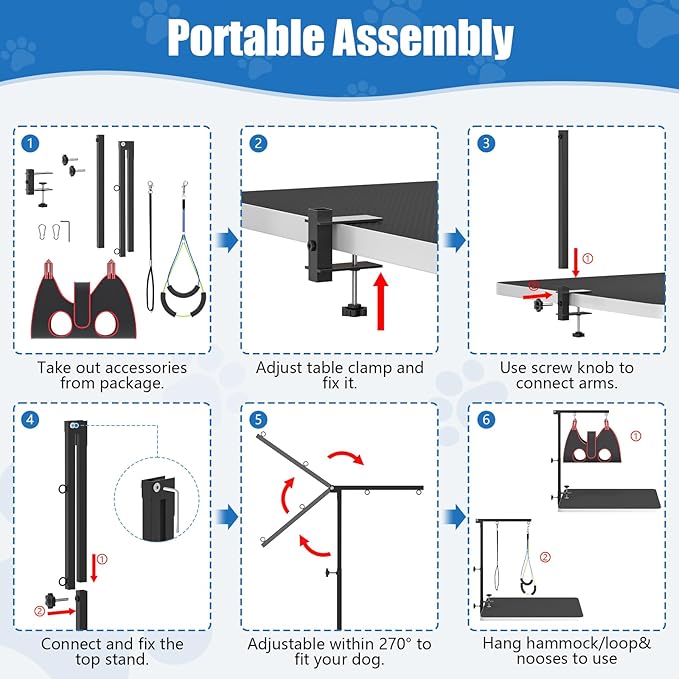 Portable Assembly

1

Take out accessories from package.

2

Adjust table clamp and fix it.

3

①

②

Use screw knob to connect arms.

4

①

②

Connect and fix the top stand.

5

Adjustable within 270° to fit your dog.

6

①

②

Hang hammock/loop& nooses to use