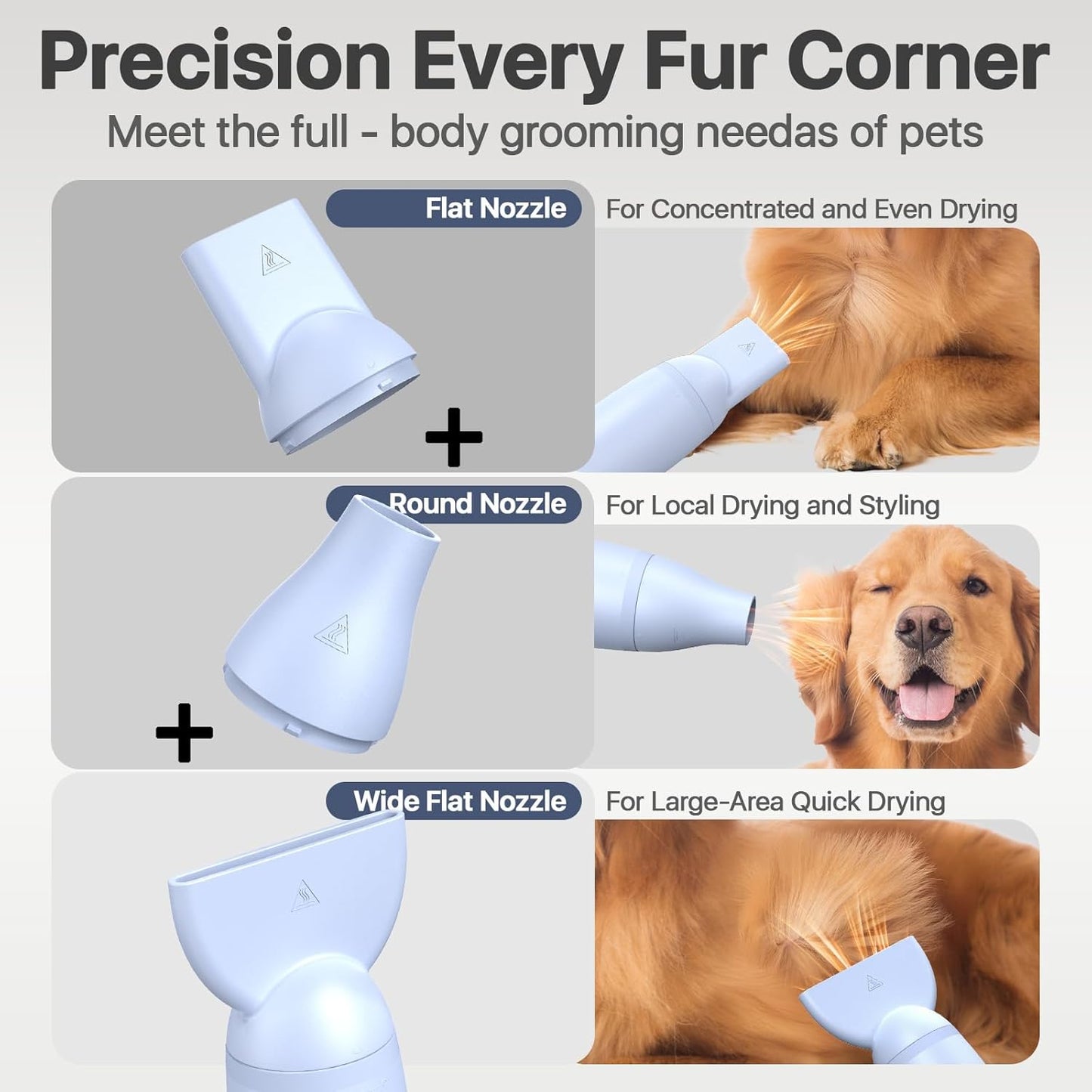 Precision Every Fur Corner

Meet the full - body grooming needas of pets

Flat Nozzle

For Concentrated and Even Drying

+

Round Nozzle

For Local Drying and Styling

+

Wide Flat Nozzle

For Large-Area Quick Drying